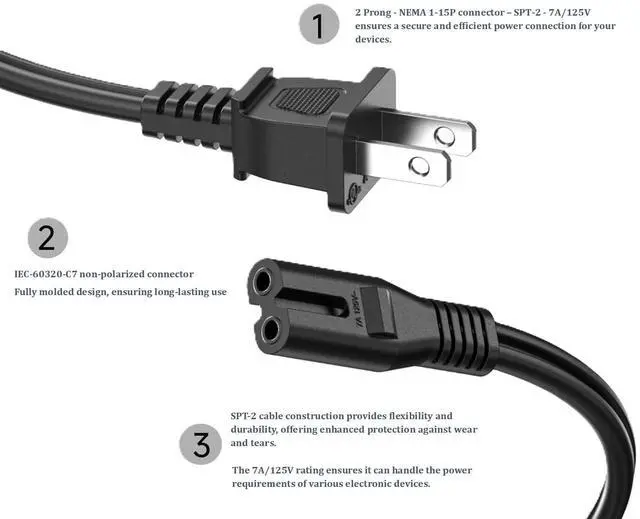 1

2 Prong - NEMA 1-15P connector – SPT-2 - 7A/125V ensures a secure and efficient power connection for your devices.

2

IEC-60320-C7 non-polarized connector

Fully molded design, ensuring long-lasting use

7A 125V~

3

SPT-2 cable construction provides flexibility and durability, offering enhanced protection against wear and tears.

The 7A/125V rating ensures it can handle the power requirements of various electronic devices.