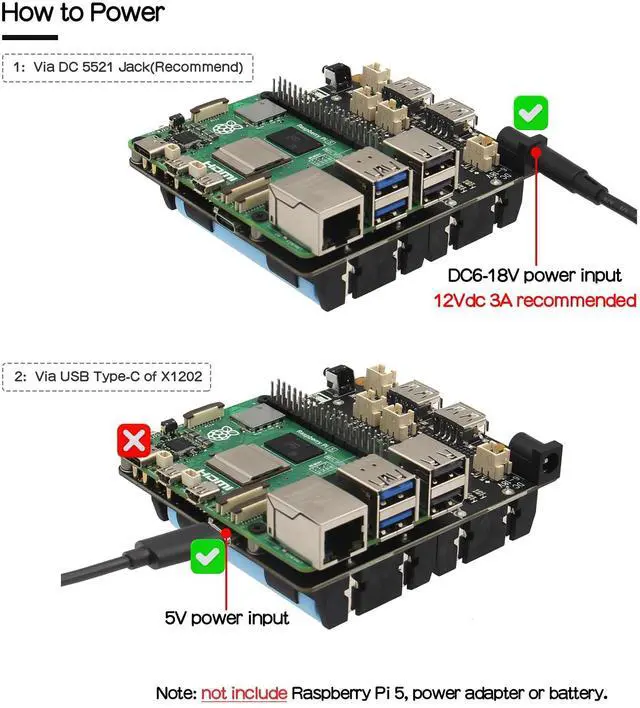 How to Power

1: Via DC 5521 Jack(Recommend)

DC6-18V power input
12Vdc 3A recommended

2: Via USB Type-C of X1202

5V power input

Note: not include Raspberry Pi 5, power adapter or battery.