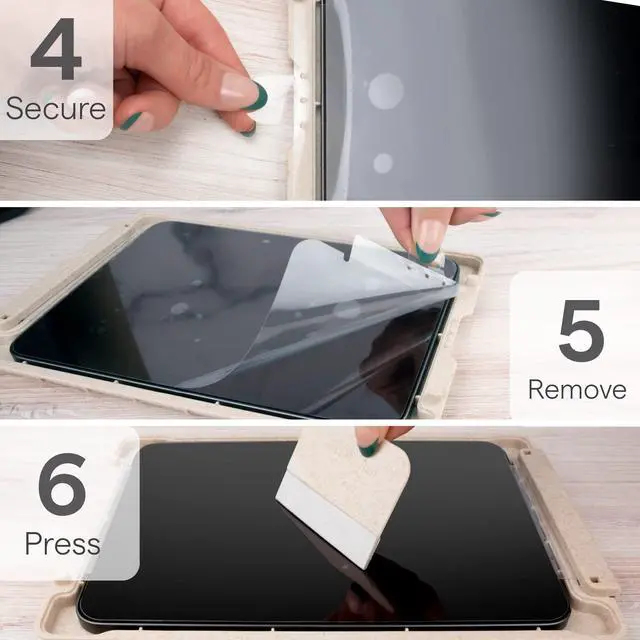 4
Secure

5
Remove

6
Press