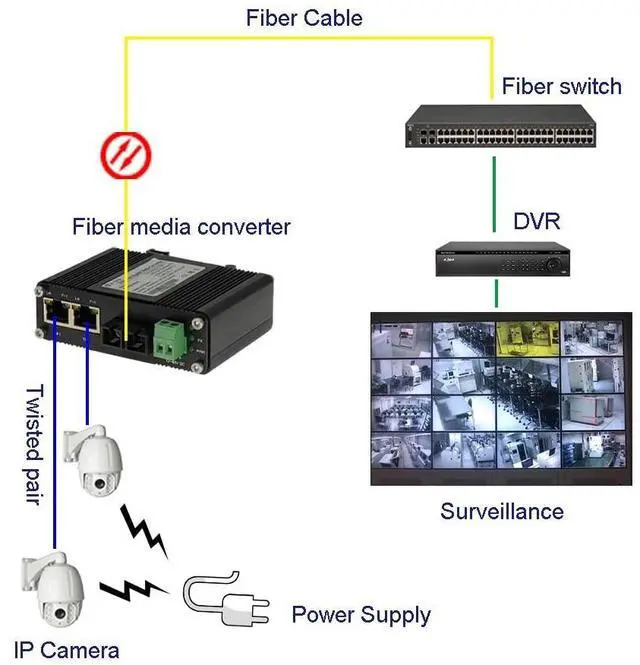 Fiber Cable

Fiber switch

Fiber media converter

DVR

Twisted pair

Surveillance

Power Supply

IP Camera