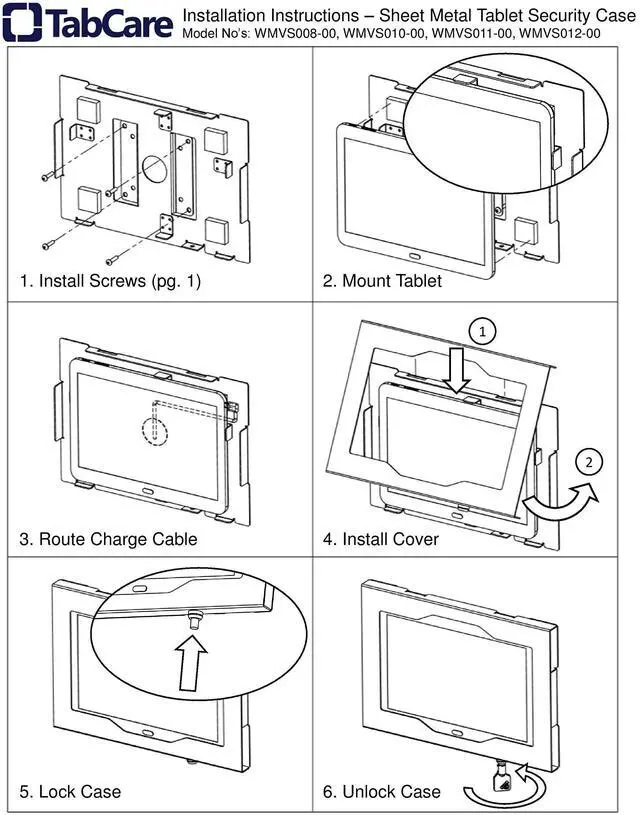 TabCare
Installation Instructions – Sheet Metal Tablet Security Case
Model No's: WMVS008-00, WMVS010-00, WMVS011-00, WMVS012-00

1. Install Screws (pg. 1)

2. Mount Tablet

3. Route Charge Cable

1
2
4. Install Cover

5. Lock Case

6. Unlock Case