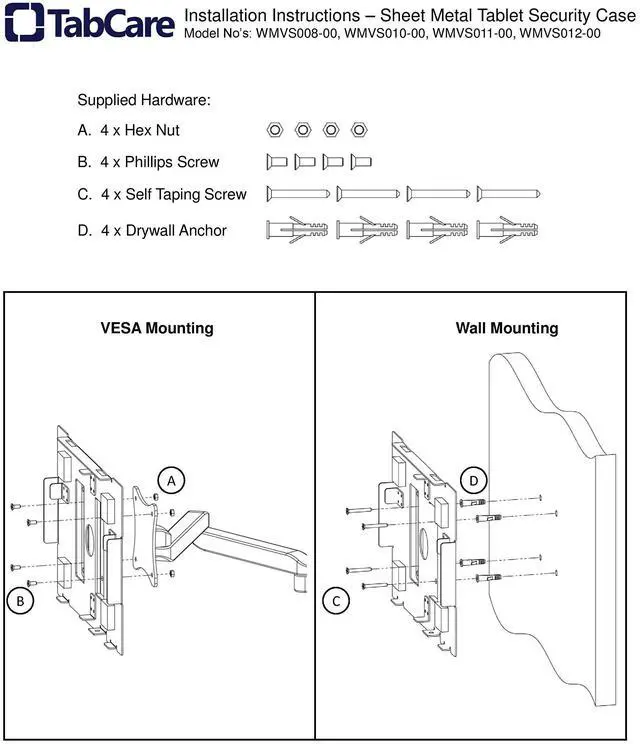 TabCare

Installation Instructions – Sheet Metal Tablet Security Case
Model No's: WMVS008-00, WMVS010-00, WMVS011-00, WMVS012-00

Supplied Hardware:
A. 4 x Hex Nut
B. 4 x Phillips Screw
C. 4 x Self Taping Screw
D. 4 x Drywall Anchor

VESA Mounting

A

B

Wall Mounting

D

C