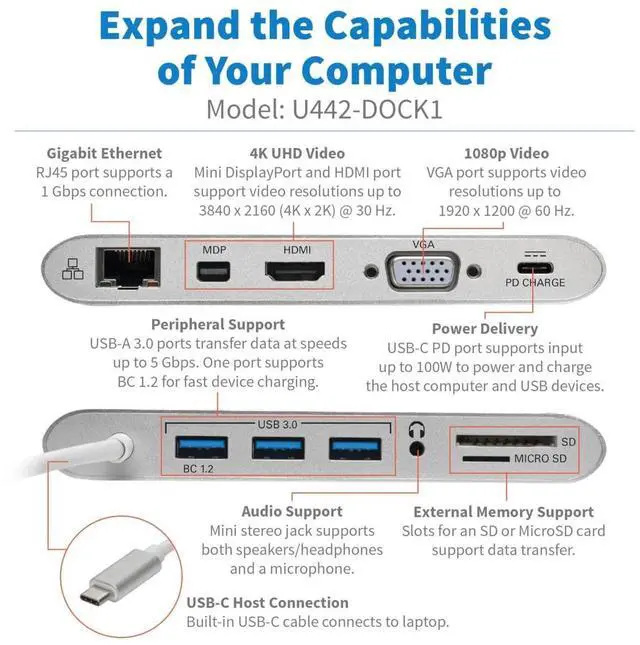 Expand the Capabilities of Your Computer
Model: U442-DOCK1

Gigabit Ethernet
RJ45 port supports a 1 Gbps connection.

4K UHD Video
Mini DisplayPort and HDMI port support video resolutions up to 3840 x 2160 (4K x 2K) @ 30 Hz.

1080p Video
VGA port supports video resolutions up to 1920 x 1200 @ 60 Hz.

MDP
HDMI
VGA
PD CHARGE

Peripheral Support
USB-A 3.0 ports transfer data at speeds up to 5 Gbps. One port supports BC 1.2 for fast device charging.

Power Delivery
USB-C PD port supports input up to 100W to power and charge the host computer and USB devices.

USB 3.0
BC 1.2
SD
MICRO SD

Audio Support
Mini stereo jack supports both speakers/headphones and a microphone.

External Memory Support
Slots for an SD or MicroSD card support data transfer.

USB-C Host Connection
Built-in USB-C cable connects to laptop.