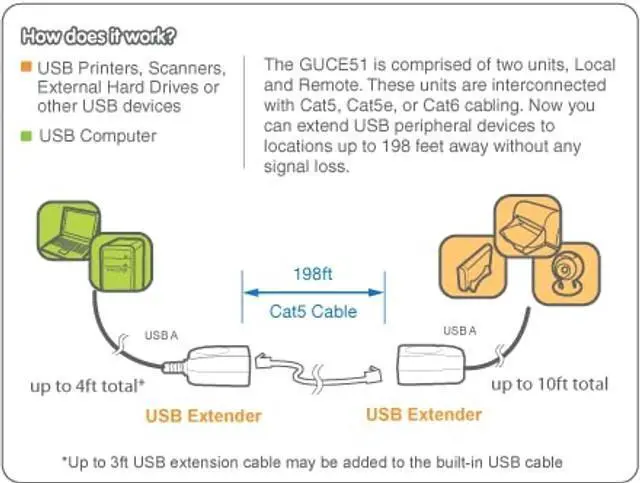 How does it work?

USB Printers, Scanners, External Hard Drives or other USB devices

USB Computer

The GUCE51 is comprised of two units, Local and Remote. These units are interconnected with Cat5, Cat5e, or Cat6 cabling. Now you can extend USB peripheral devices to locations up to 198 feet away without any signal loss.

198ft

Cat5 Cable

USB A

USB A

up to 4ft total*

up to 10ft total

USB Extender

USB Extender

*Up to 3ft USB extension cable may be added to the built-in USB cable