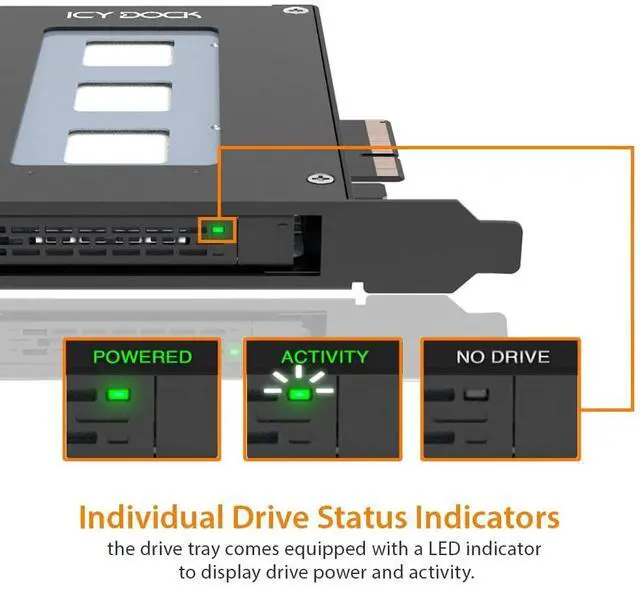 ICY DOCK

POWERED

ACTIVITY

NO DRIVE

Individual Drive Status Indicators

the drive tray comes equipped with a LED indicator to display drive power and activity.