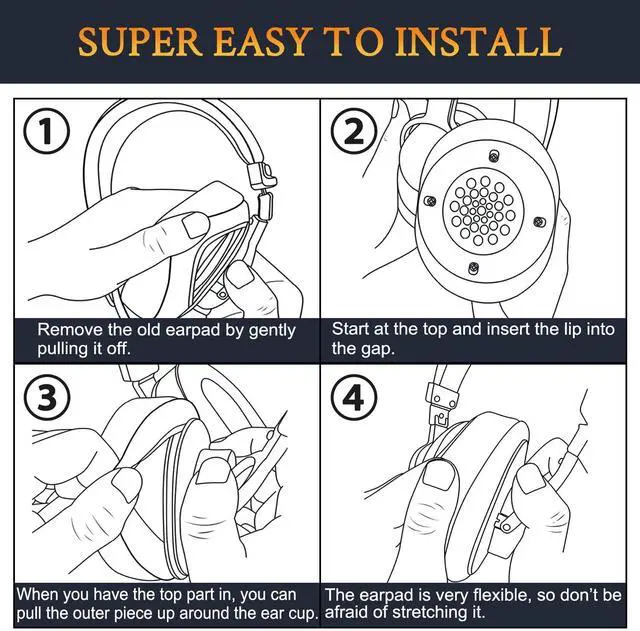 SUPER EASY TO INSTALL

1

Remove the old earpad by gently pulling it off.

2

Start at the top and insert the lip into the gap.

3

When you have the top part in, you can pull the outer piece up around the ear cup.

4

The earpad is very flexible, so don't be afraid of stretching it.