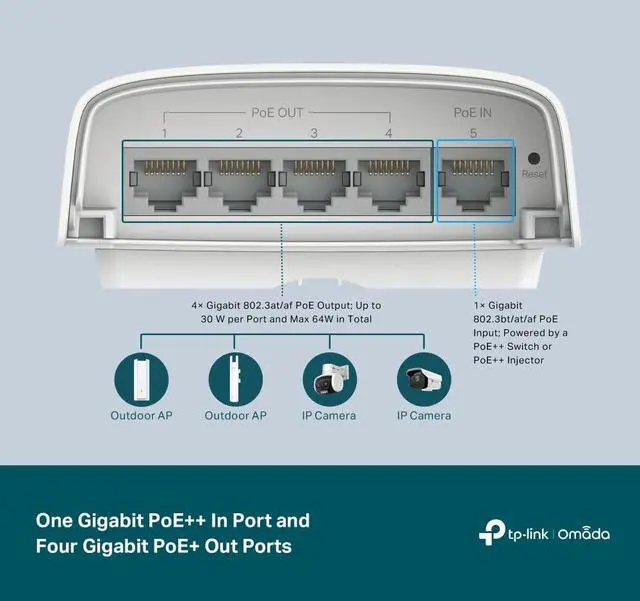 PoE OUT
1 2 3 4

PoE IN
5

Reset

4× Gigabit 802.3at/af PoE Output; Up to 30 W per Port and Max 64W in Total

1× Gigabit 802.3bt/at/af PoE Input; Powered by a PoE++ Switch or PoE++ Injector

Outdoor AP
Outdoor AP
IP Camera
IP Camera

One Gigabit PoE++ In Port and Four Gigabit PoE+ Out Ports

tp-link | Omada