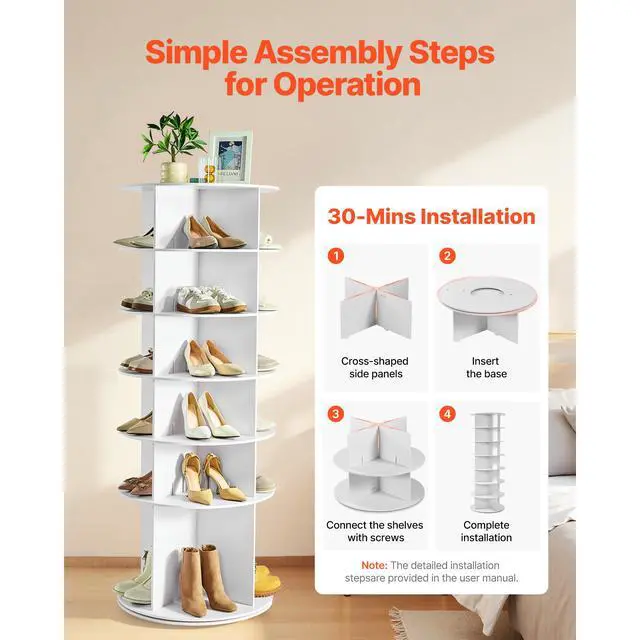 Simple Assembly Steps for Operation

30-Mins Installation

1

Cross-shaped side panels

2

Insert the base

3

Connect the shelves with screws

4

Complete installation

Note: The detailed installation stepsare provided in the user manual.