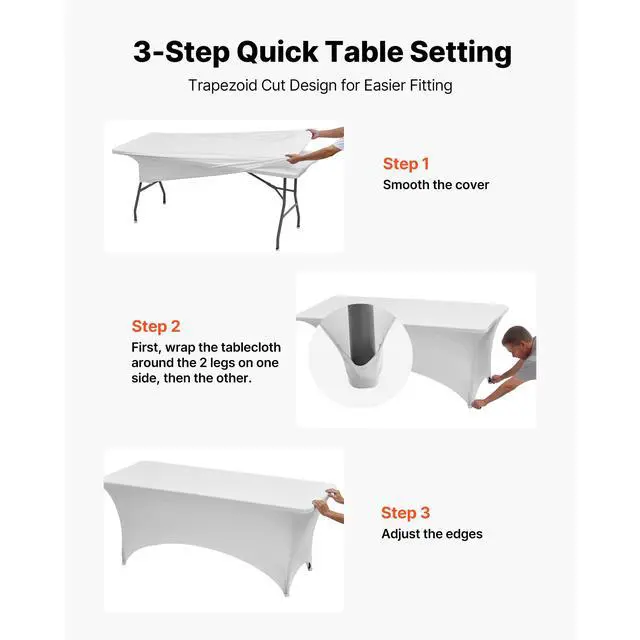 3-Step Quick Table Setting

Trapezoid Cut Design for Easier Fitting

Step 1
Smooth the cover

Step 2
First, wrap the tablecloth around the 2 legs on one side, then the other.

Step 3
Adjust the edges