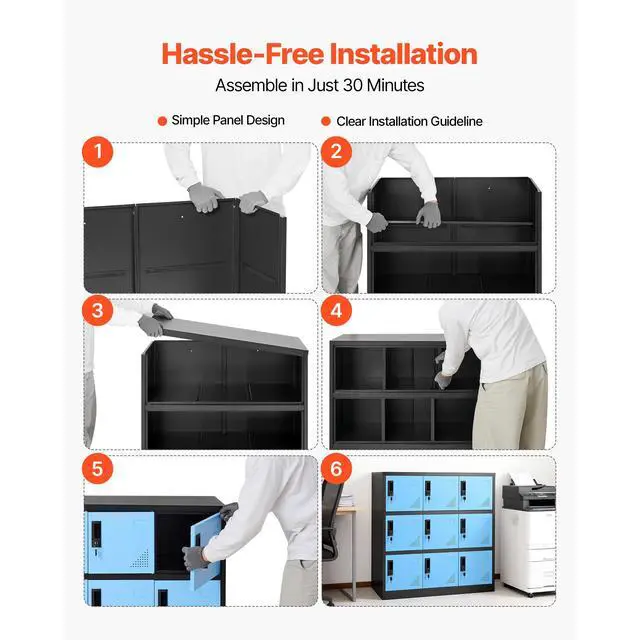 Hassle-Free Installation
Assemble in Just 30 Minutes

Simple Panel Design
Clear Installation Guideline

1
2
3
4
5
6