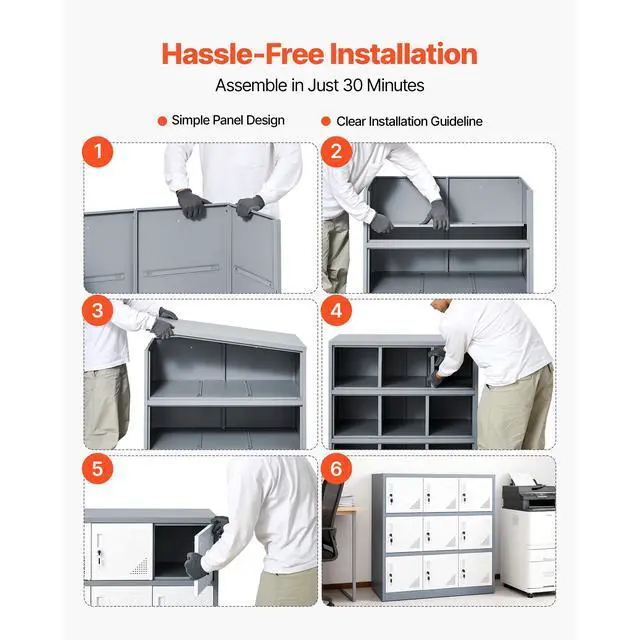 Hassle-Free Installation

Assemble in Just 30 Minutes

Simple Panel Design

Clear Installation Guideline

1

2

3

4

5

6