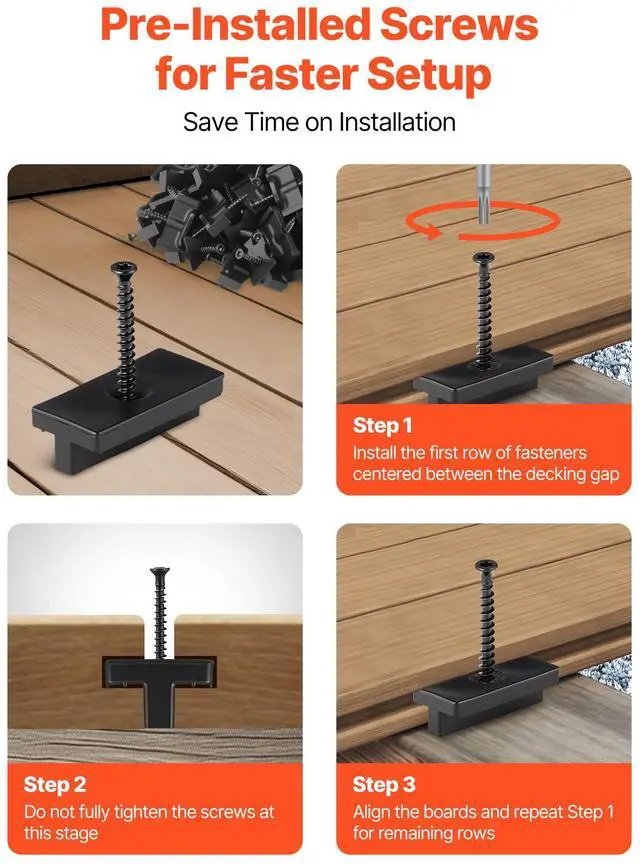 Pre-Installed Screws for Faster Setup

Save Time on Installation

Step 1
Install the first row of fasteners centered between the decking gap

Step 2
Do not fully tighten the screws at this stage

Step 3
Align the boards and repeat Step 1 for remaining rows