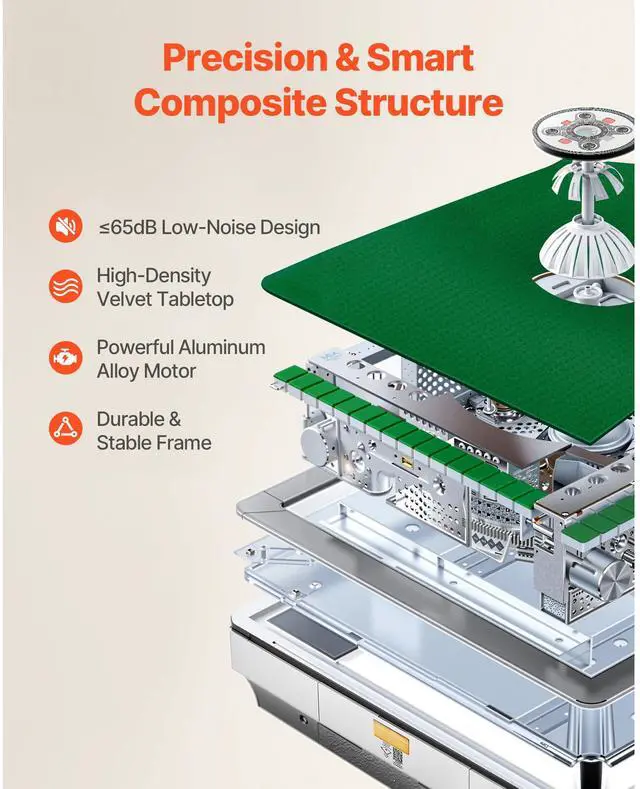 Precision & Smart Composite Structure

≤65dB Low-Noise Design

High-Density Velvet Tabletop

Powerful Aluminum Alloy Motor

Durable & Stable Frame