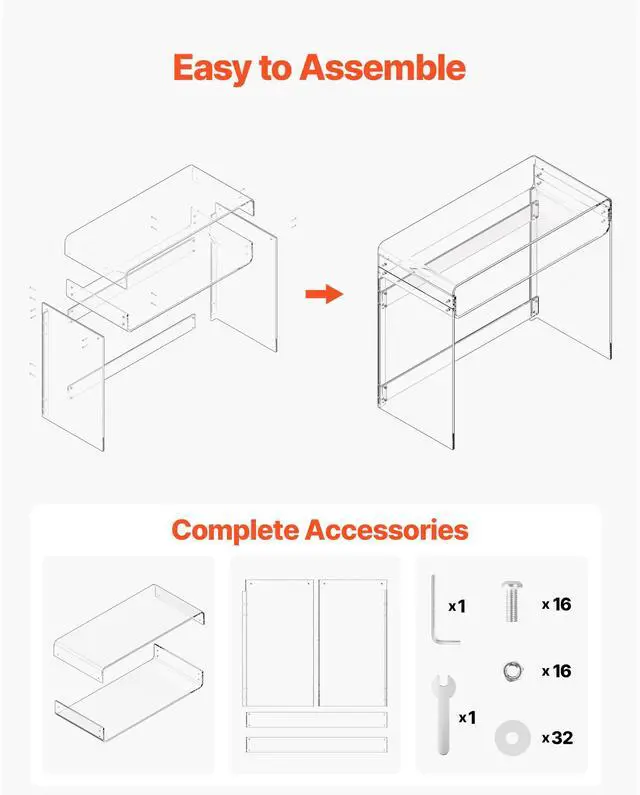 Easy to Assemble

Complete Accessories

x1

x16

x16

x1

x32