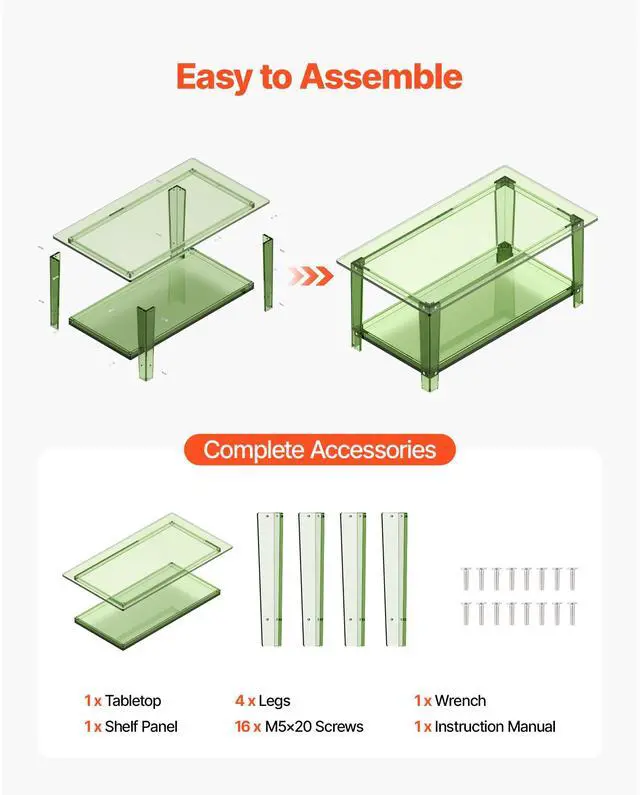 Easy to Assemble

Complete Accessories

1 x Tabletop
1 x Shelf Panel

4 x Legs
16 x M5×20 Screws

1 x Wrench
1 x Instruction Manual