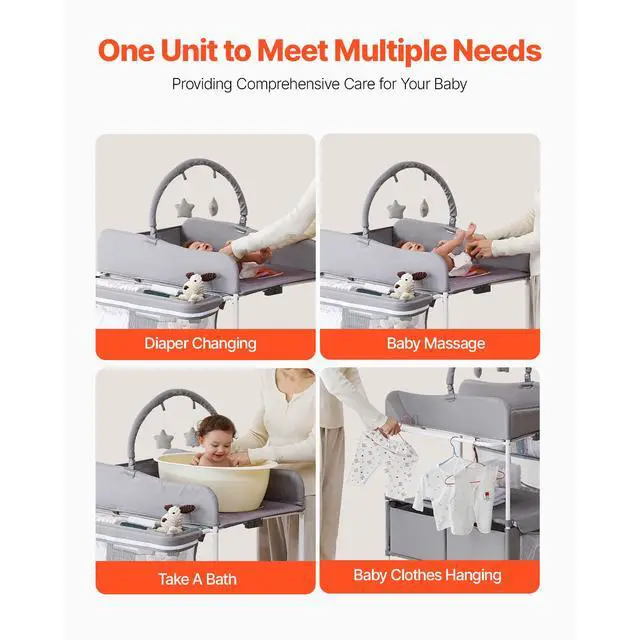 One Unit to Meet Multiple Needs

Providing Comprehensive Care for Your Baby

Diaper Changing

Baby Massage

Take A Bath

Baby Clothes Hanging