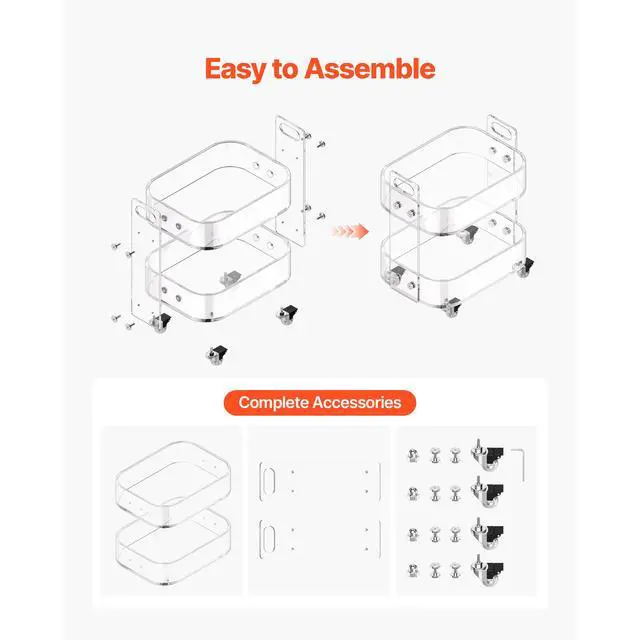 Easy to Assemble

Complete Accessories