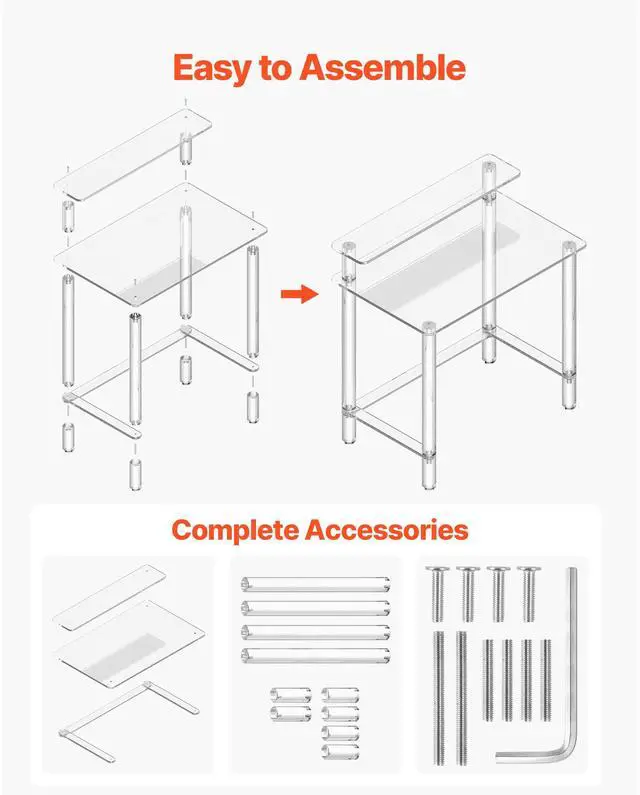 Easy to Assemble

Complete Accessories