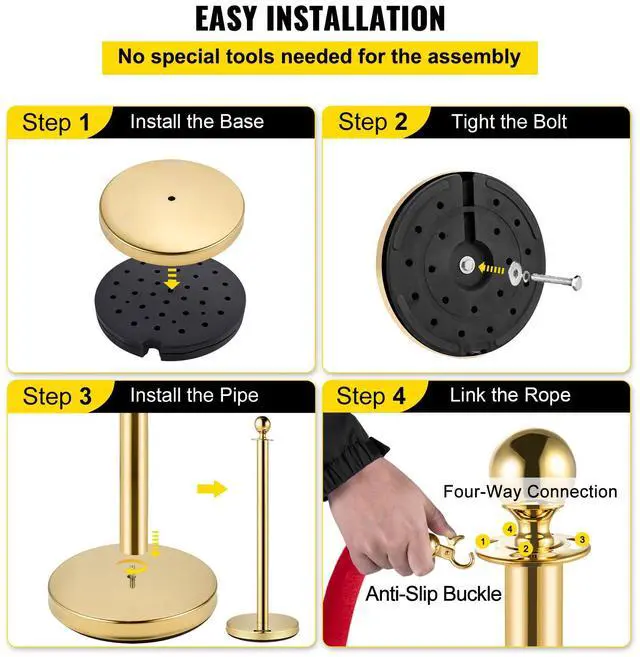 EASY INSTALLATION

No special tools needed for the assembly

Step 1 Install the Base

Step 2 Tight the Bolt

Step 3 Install the Pipe

Step 4 Link the Rope

Four-Way Connection

1 4 2 3

Anti-Slip Buckle