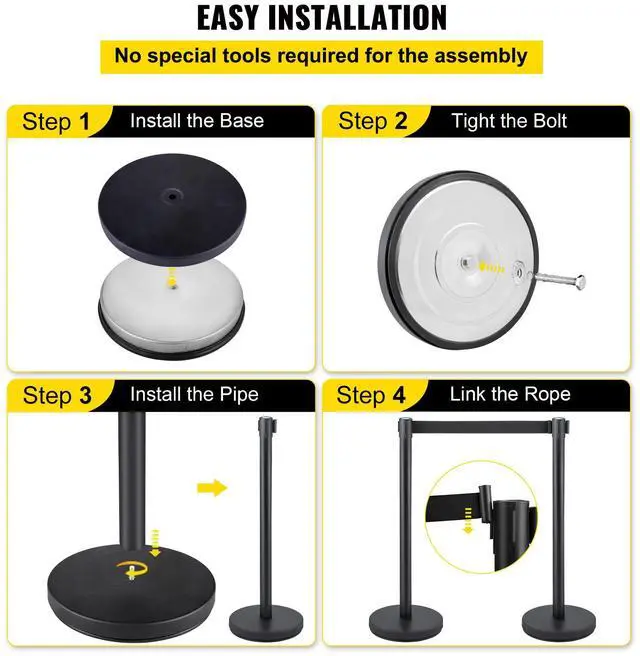 EASY INSTALLATION

No special tools required for the assembly

Step 1 Install the Base

Step 2 Tight the Bolt

Step 3 Install the Pipe

Step 4 Link the Rope