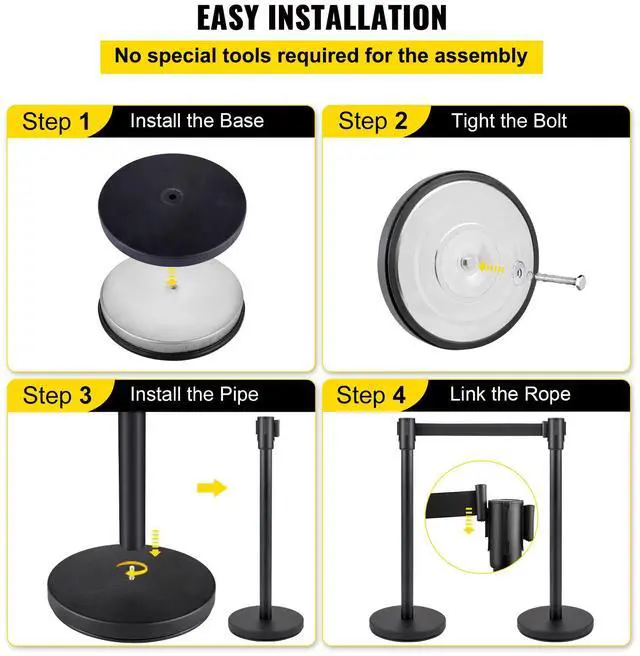 EASY INSTALLATION

No special tools required for the assembly

Step 1 Install the Base

Step 2 Tight the Bolt

Step 3 Install the Pipe

Step 4 Link the Rope