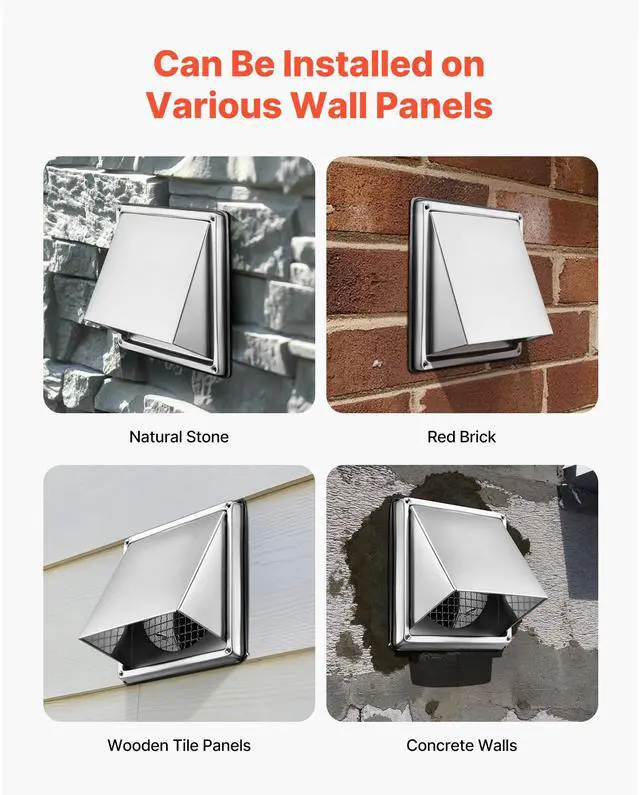 Can Be Installed on Various Wall Panels

Natural Stone

Red Brick

Wooden Tile Panels

Concrete Walls