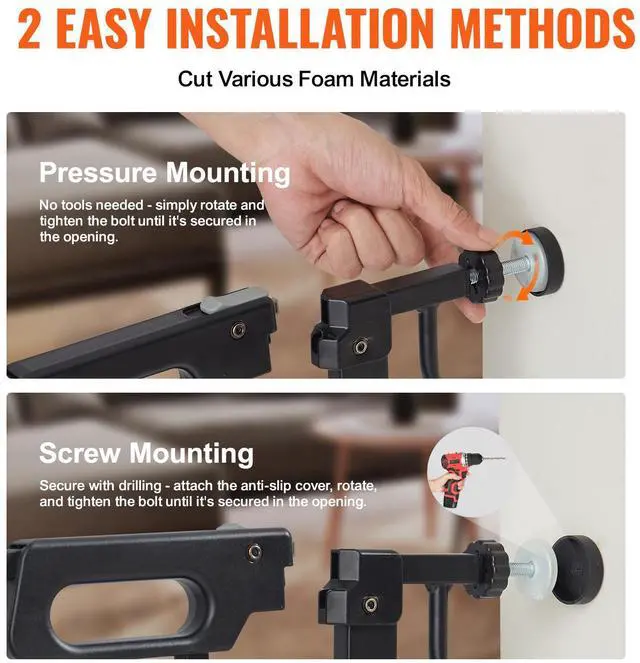 2 EASY INSTALLATION METHODS

Cut Various Foam Materials

Pressure Mounting

No tools needed - simply rotate and tighten the bolt until it's secured in the opening.

Screw Mounting

Secure with drilling - attach the anti-slip cover, rotate, and tighten the bolt until it's secured in the opening.