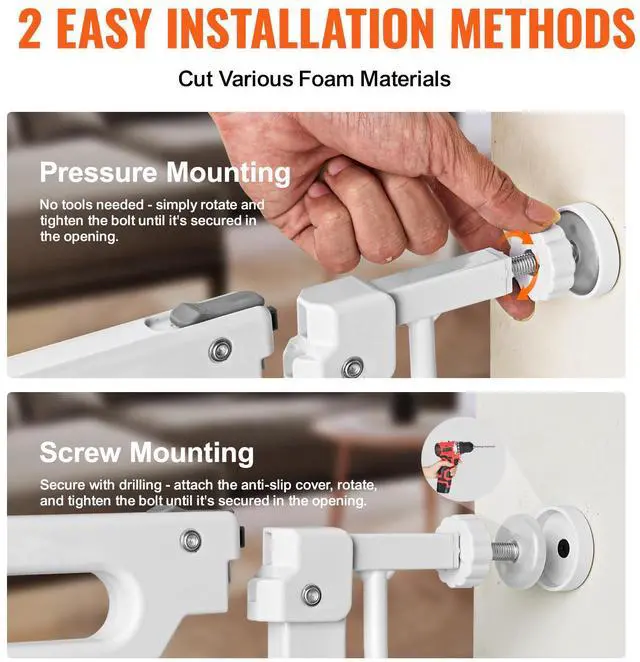 2 EASY INSTALLATION METHODS

Cut Various Foam Materials

Pressure Mounting

No tools needed - simply rotate and tighten the bolt until it's secured in the opening.

Screw Mounting

Secure with drilling - attach the anti-slip cover, rotate, and tighten the bolt until it's secured in the opening.