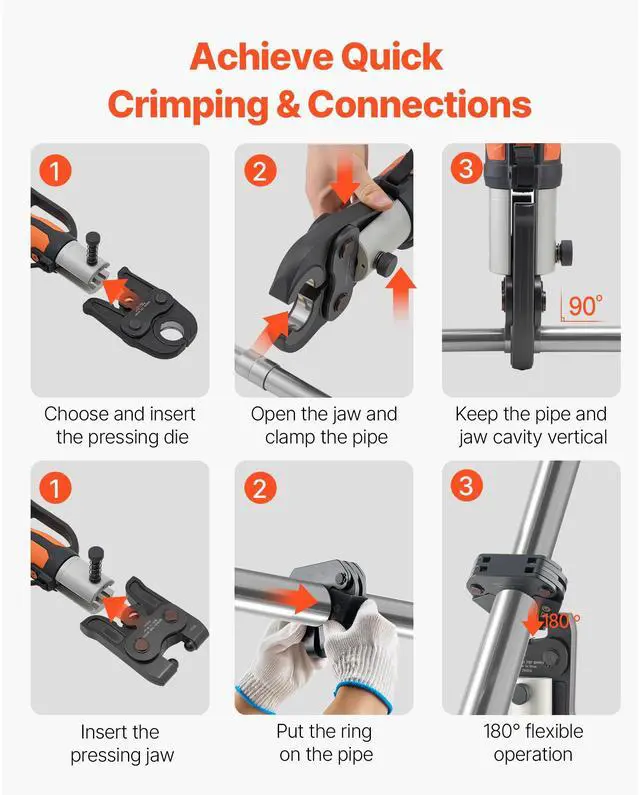 Achieve Quick Crimping & Connections

1

Choose and insert the pressing die

2

Open the jaw and clamp the pipe

3

90°

Keep the pipe and jaw cavity vertical

1

Insert the pressing jaw

2

Put the ring on the pipe

3

180°

180° flexible operation