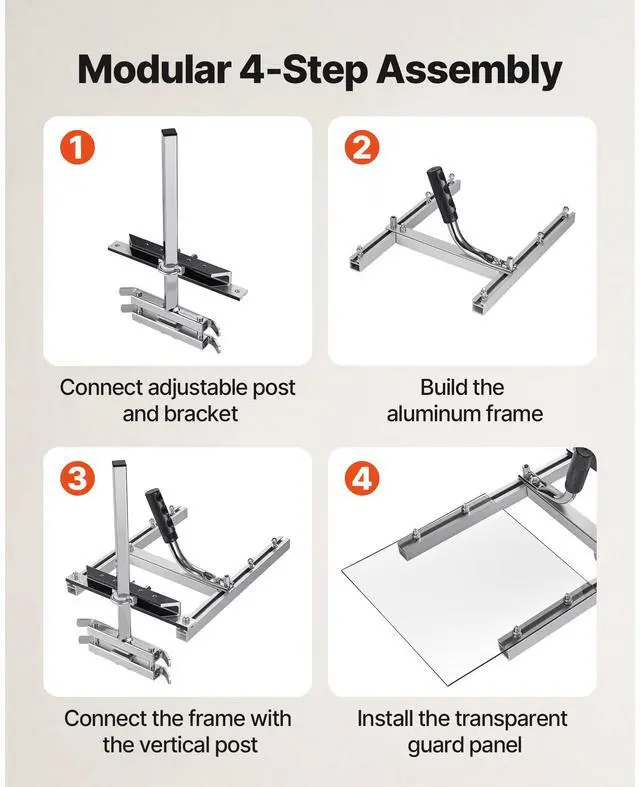 Modular 4-Step Assembly

1

Connect adjustable post and bracket

2

Build the aluminum frame

3

Connect the frame with the vertical post

4

Install the transparent guard panel