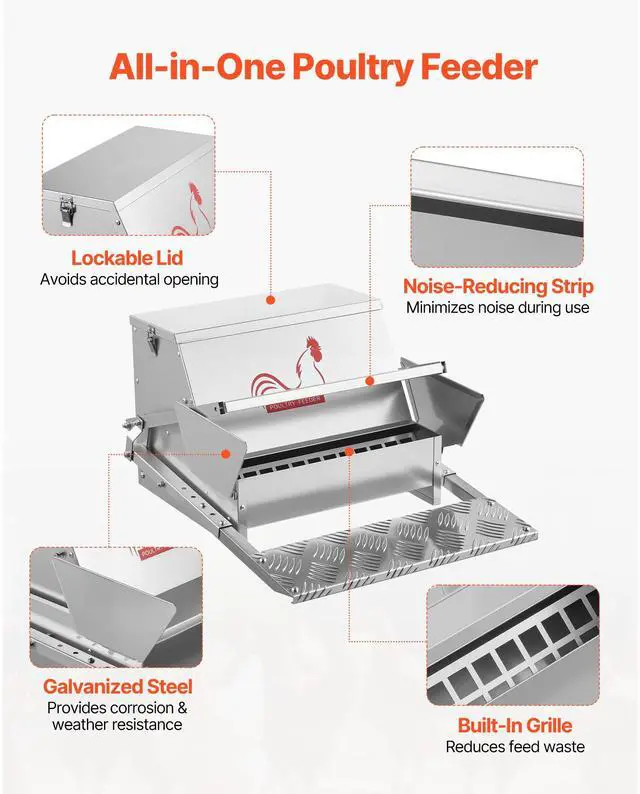 All-in-One Poultry Feeder

Lockable Lid
Avoids accidental opening

Noise-Reducing Strip
Minimizes noise during use

POULTRY FEEDER

Galvanized Steel
Provides corrosion & weather resistance

Built-In Grille
Reduces feed waste