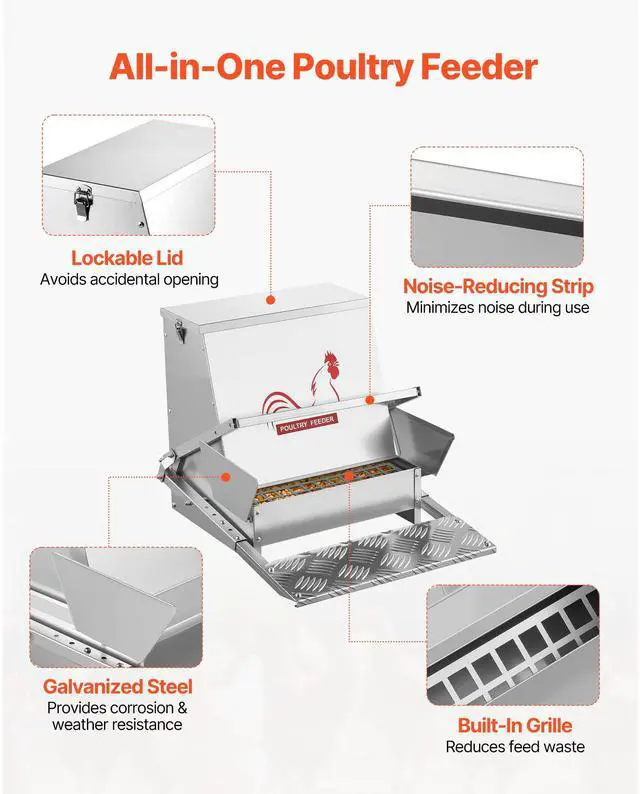 All-in-One Poultry Feeder

Lockable Lid
Avoids accidental opening

Noise-Reducing Strip
Minimizes noise during use

POULTRY FEEDER

Galvanized Steel
Provides corrosion & weather resistance

Built-In Grille
Reduces feed waste