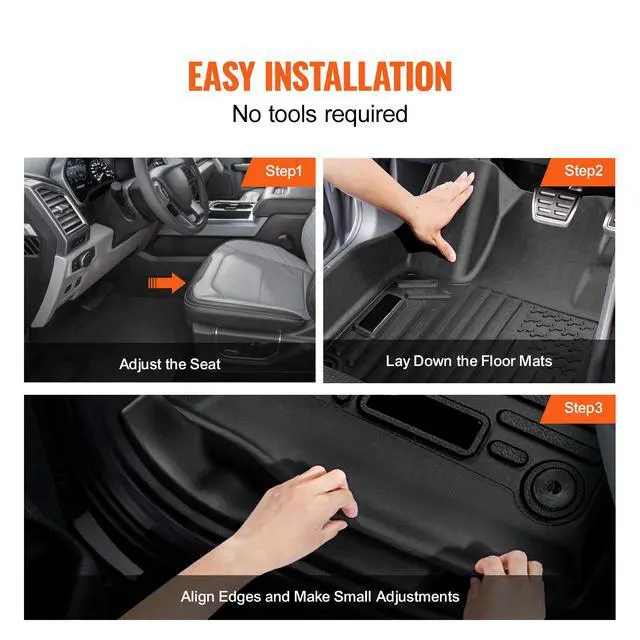 EASY INSTALLATION
No tools required

Step1
Adjust the Seat

Step2
Lay Down the Floor Mats

Step3
Align Edges and Make Small Adjustments