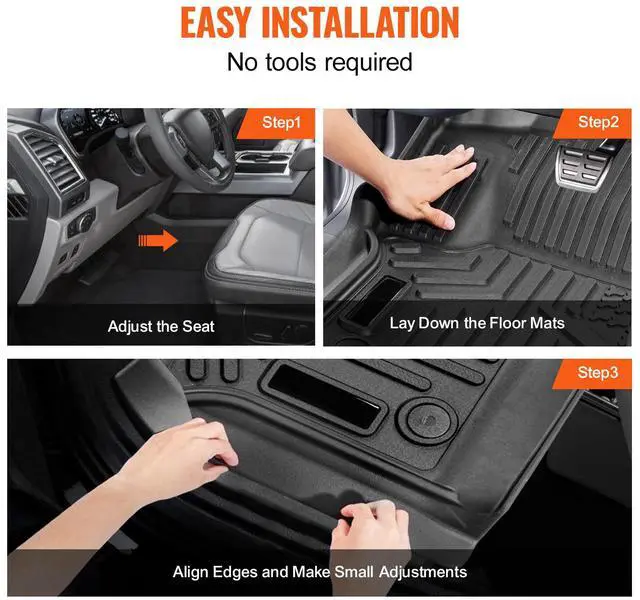 EASY INSTALLATION
No tools required

Step1
Adjust the Seat

Step2
Lay Down the Floor Mats

Step3
Align Edges and Make Small Adjustments