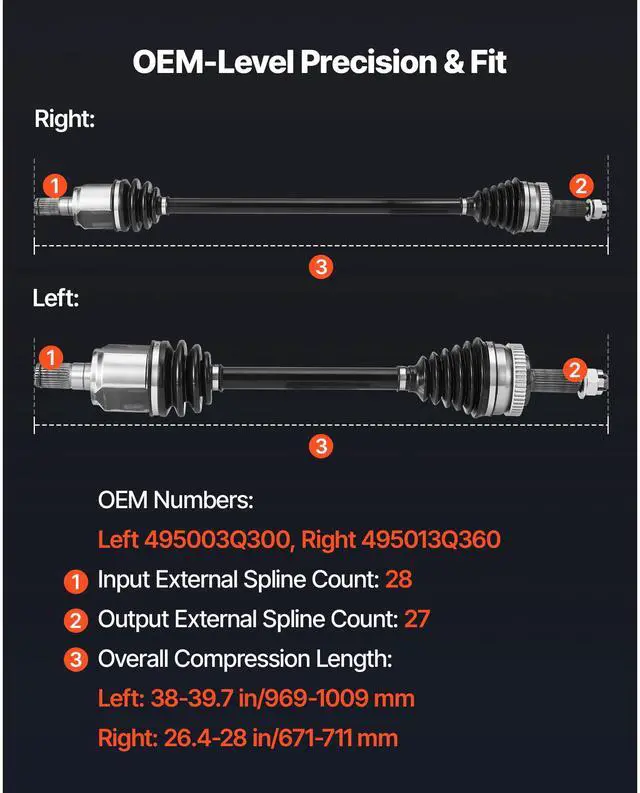 OEM-Level Precision & Fit

Right:

1

2

3

Left:

1

2

3

OEM Numbers:

Left 495003Q300, Right 495013Q360

1 Input External Spline Count: 28

2 Output External Spline Count: 27

3 Overall Compression Length:

Left: 38-39.7 in/969-1009 mm

Right: 26.4-28 in/671-711 mm