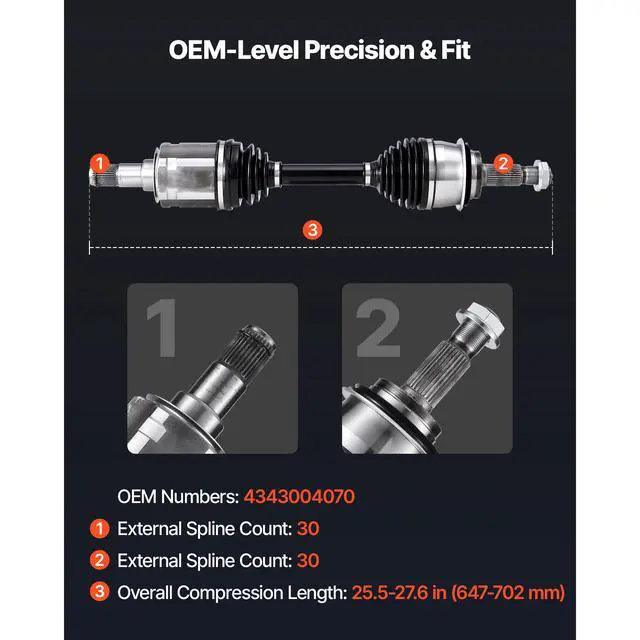 OEM-Level Precision & Fit

1

2

3

1

2

OEM Numbers: 4343004070

1 External Spline Count: 30

2 External Spline Count: 30

3 Overall Compression Length: 25.5-27.6 in (647-702 mm)