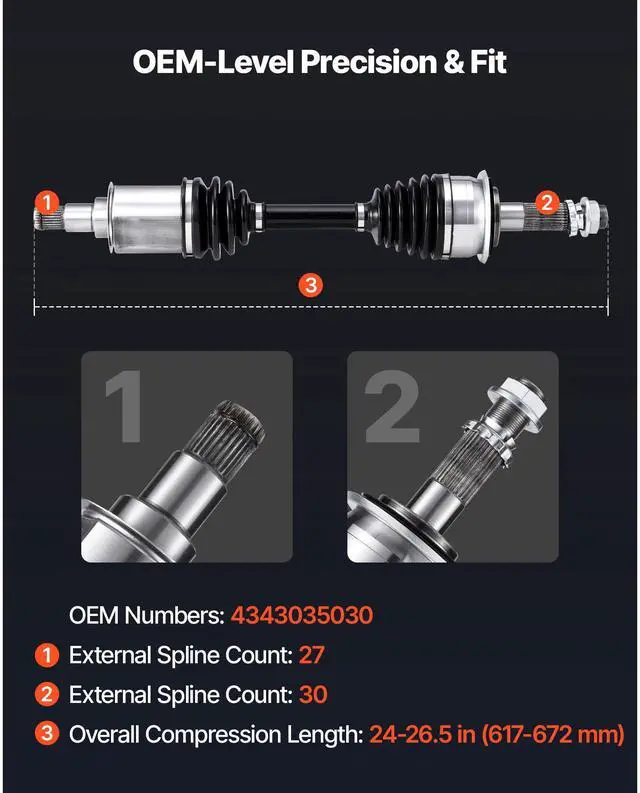 OEM-Level Precision & Fit

1

2

3

1

2

OEM Numbers: 4343035030

1 External Spline Count: 27

2 External Spline Count: 30

3 Overall Compression Length: 24-26.5 in (617-672 mm)