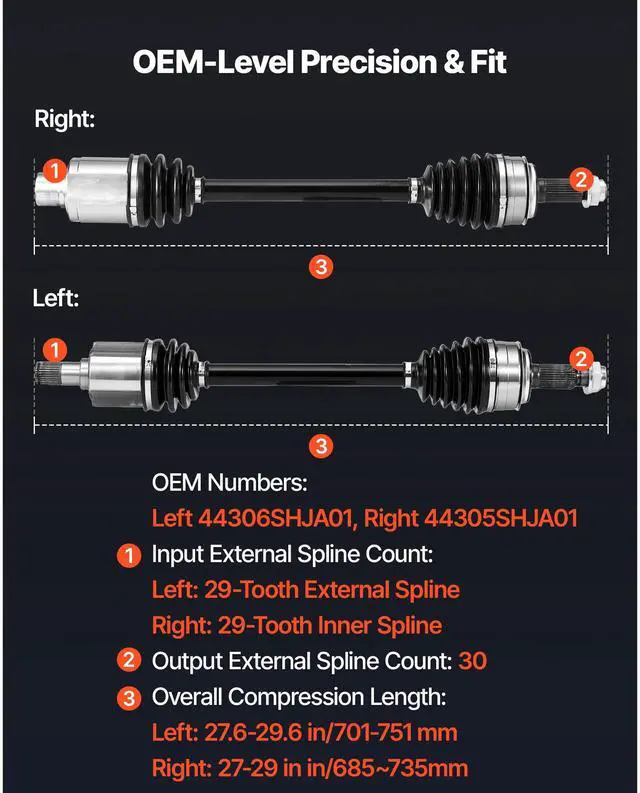 OEM-Level Precision & Fit

Right:

1

2

3

Left:

1

2

3

OEM Numbers:
Left 44306SHJA01, Right 44305SHJA01

1 Input External Spline Count:
Left: 29-Tooth External Spline
Right: 29-Tooth Inner Spline

2 Output External Spline Count: 30

3 Overall Compression Length:
Left: 27.6-29.6 in/701-751 mm
Right: 27-29 in in/685~735mm