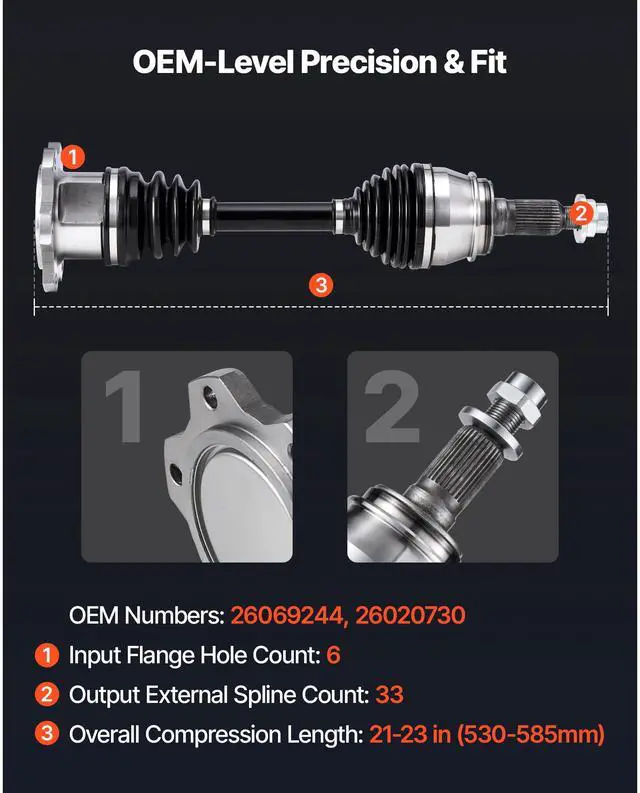 OEM-Level Precision & Fit

1

2

3

1

2

OEM Numbers: 26069244, 26020730

1 Input Flange Hole Count: 6

2 Output External Spline Count: 33

3 Overall Compression Length: 21-23 in (530-585mm)