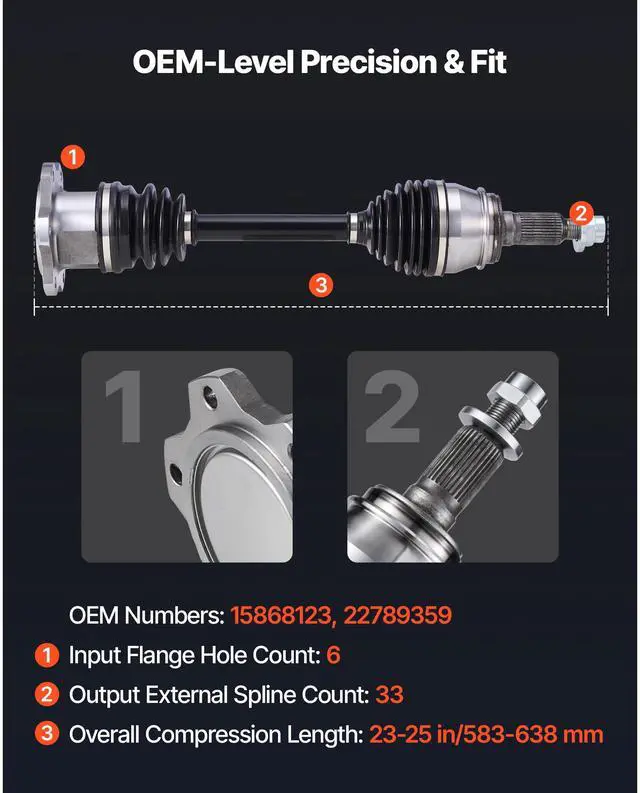 OEM-Level Precision & Fit

1

2

3

1

2

OEM Numbers: 15868123, 22789359

1 Input Flange Hole Count: 6

2 Output External Spline Count: 33

3 Overall Compression Length: 23-25 in/583-638 mm