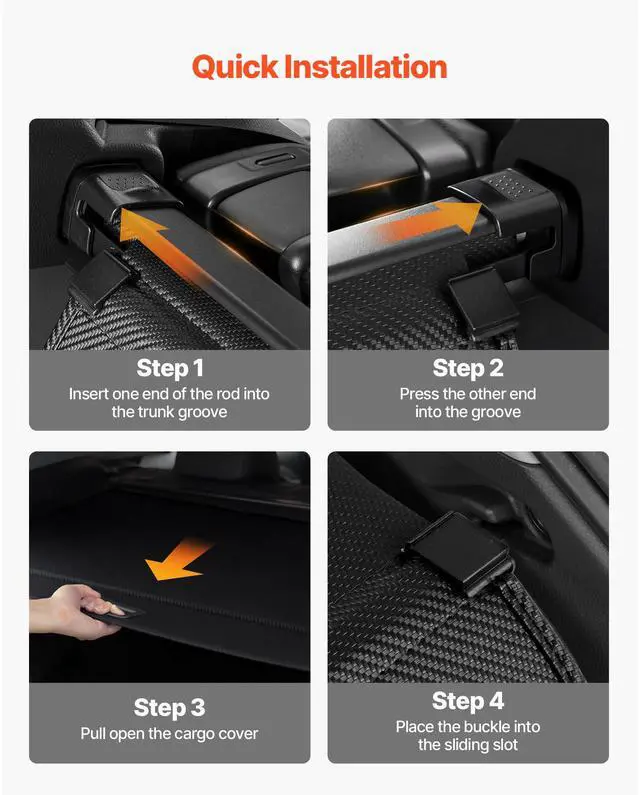 Quick Installation

Step 1
Insert one end of the rod into the trunk groove

Step 2
Press the other end into the groove

Step 3
Pull open the cargo cover

Step 4
Place the buckle into the sliding slot