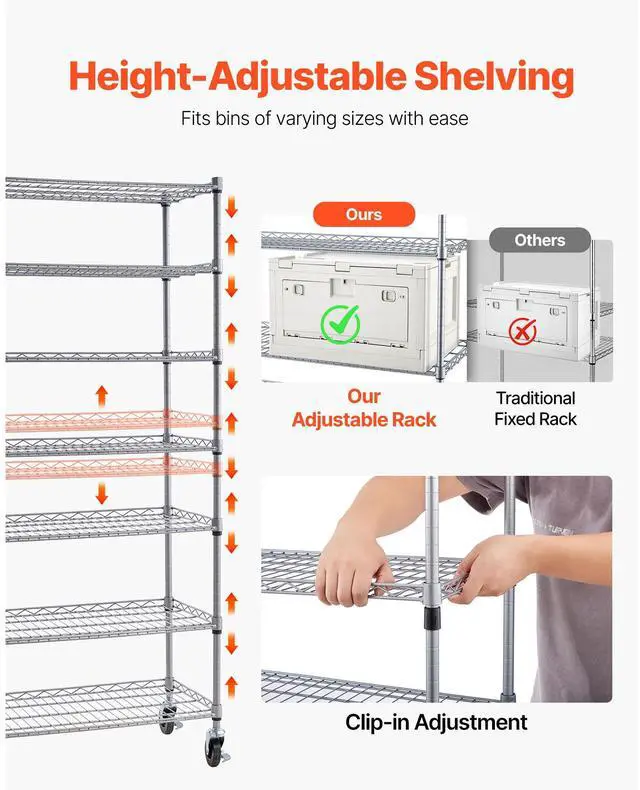 Height-Adjustable Shelving

Fits bins of varying sizes with ease

Ours

Others

Our Adjustable Rack

Traditional Fixed Rack

Clip-in Adjustment