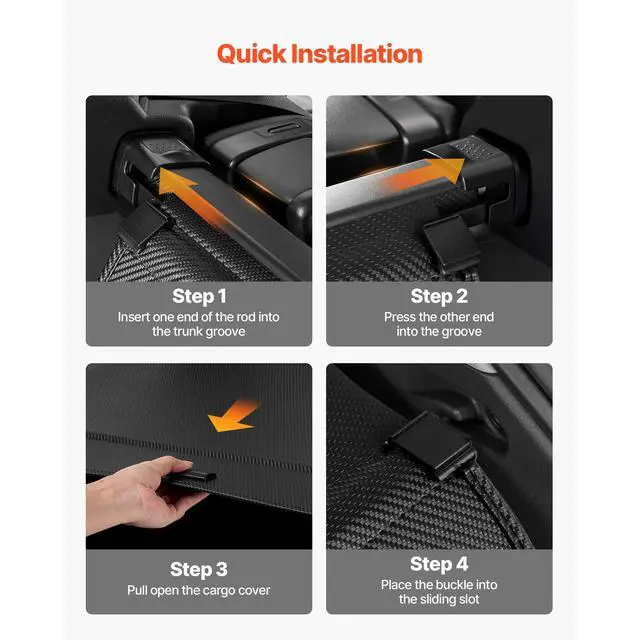 Quick Installation

Step 1
Insert one end of the rod into the trunk groove

Step 2
Press the other end into the groove

Step 3
Pull open the cargo cover

Step 4
Place the buckle into the sliding slot