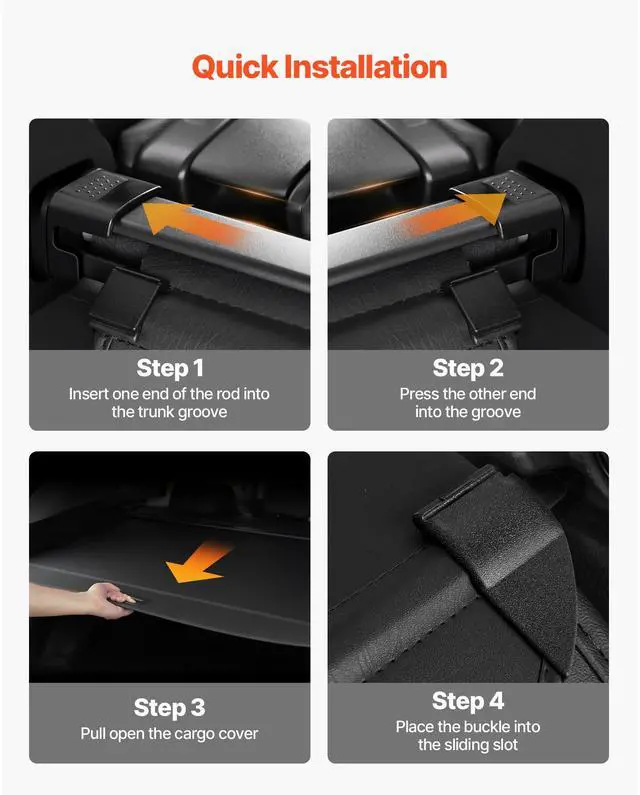 Quick Installation

Step 1
Insert one end of the rod into the trunk groove

Step 2
Press the other end into the groove

Step 3
Pull open the cargo cover

Step 4
Place the buckle into the sliding slot