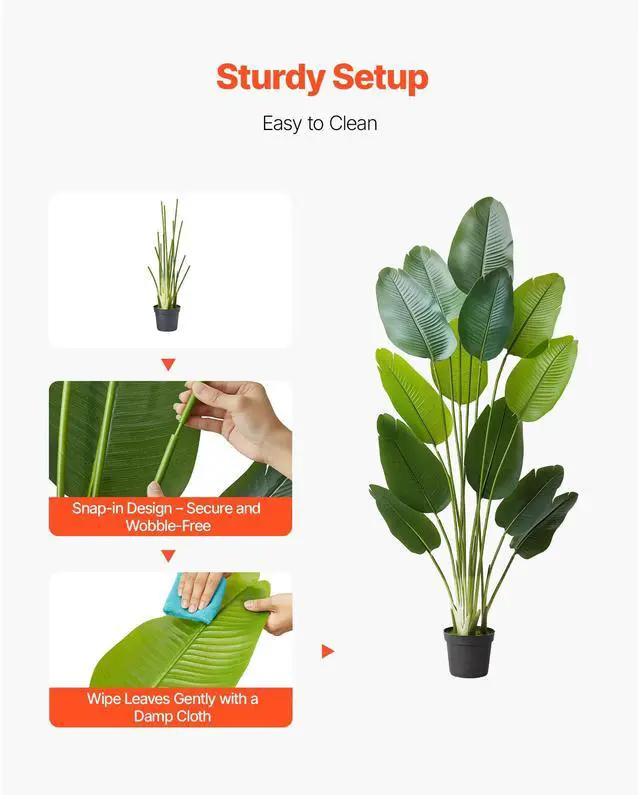 Sturdy Setup

Easy to Clean

Snap-in Design – Secure and Wobble-Free

Wipe Leaves Gently with a Damp Cloth