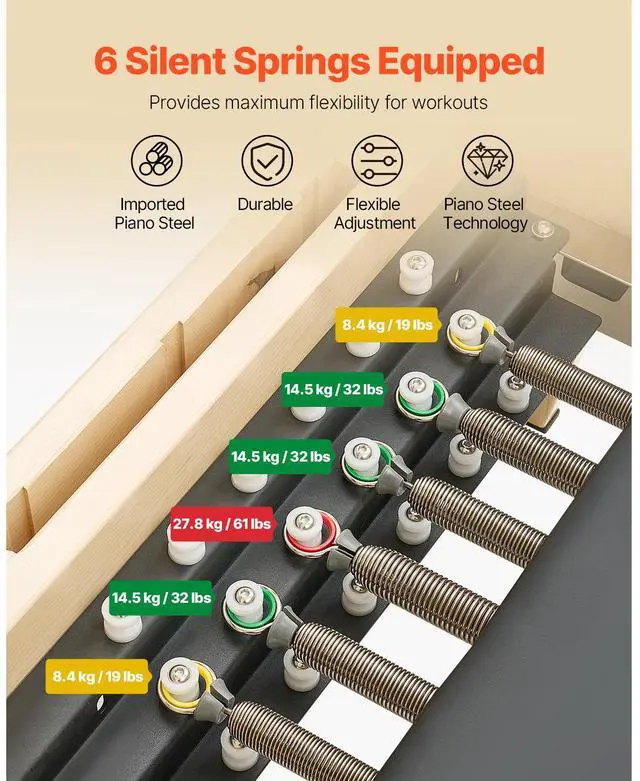 6 Silent Springs Equipped

Provides maximum flexibility for workouts

Imported Piano Steel

Durable

Flexible Adjustment

Piano Steel Technology

8.4 kg / 19 lbs

14.5 kg / 32 lbs

14.5 kg / 32 lbs

27.8 kg / 61 lbs

14.5 kg / 32 lbs

8.4 kg / 19 lbs