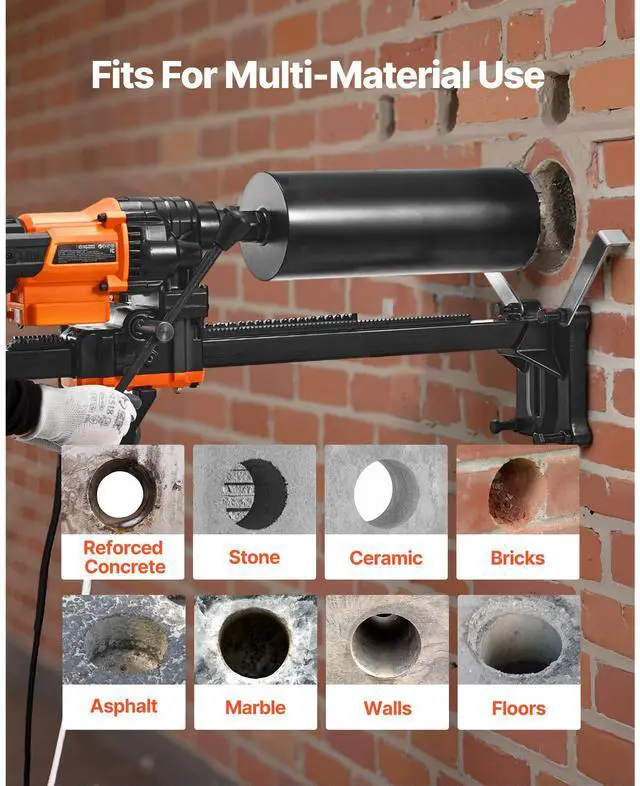 Fits For Multi-Material Use

Reforced Concrete

Stone

Ceramic

Bricks

Asphalt

Marble

Walls

Floors