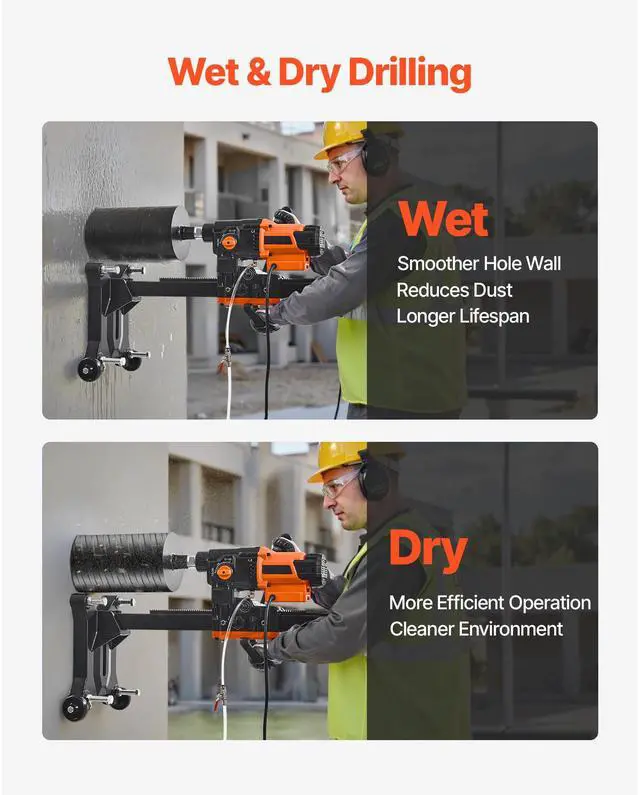 Wet & Dry Drilling

Wet
Smoother Hole Wall
Reduces Dust
Longer Lifespan

Dry
More Efficient Operation
Cleaner Environment