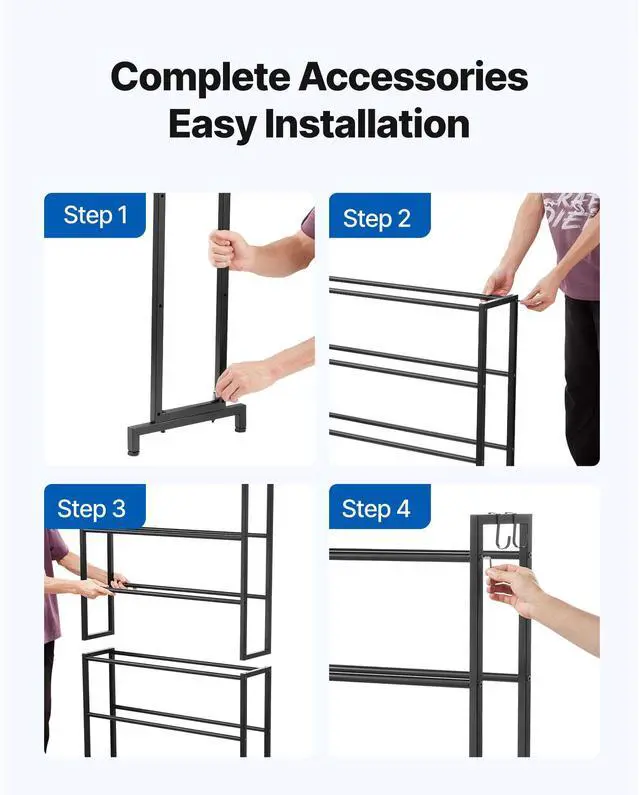 Complete Accessories
Easy Installation

Step 1

Step 2

Step 3

Step 4