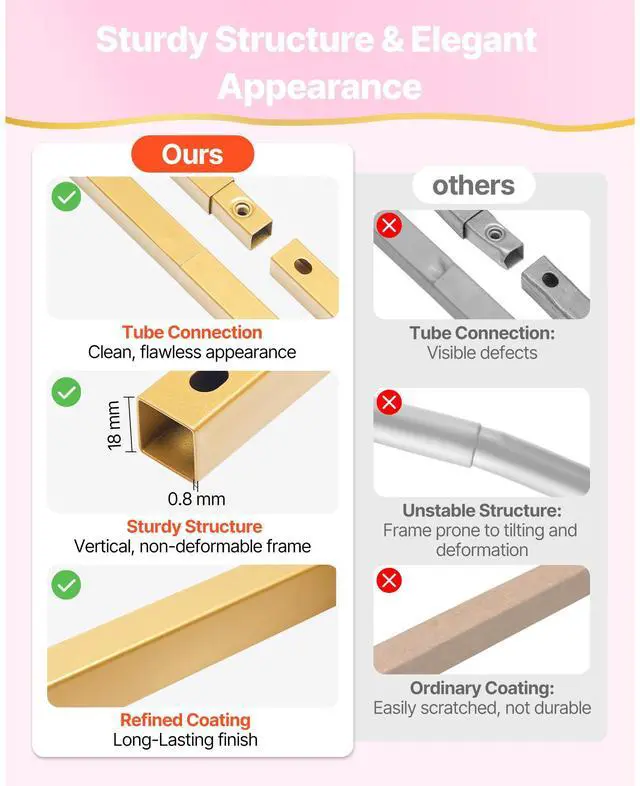 Sturdy Structure & Elegant Appearance

Ours

Tube Connection
Clean, flawless appearance

18 mm
0.8 mm

Sturdy Structure
Vertical, non-deformable frame

Refined Coating
Long-Lasting finish

others

Tube Connection:
Visible defects

Unstable Structure:
Frame prone to tilting and deformation

Ordinary Coating:
Easily scratched, not durable